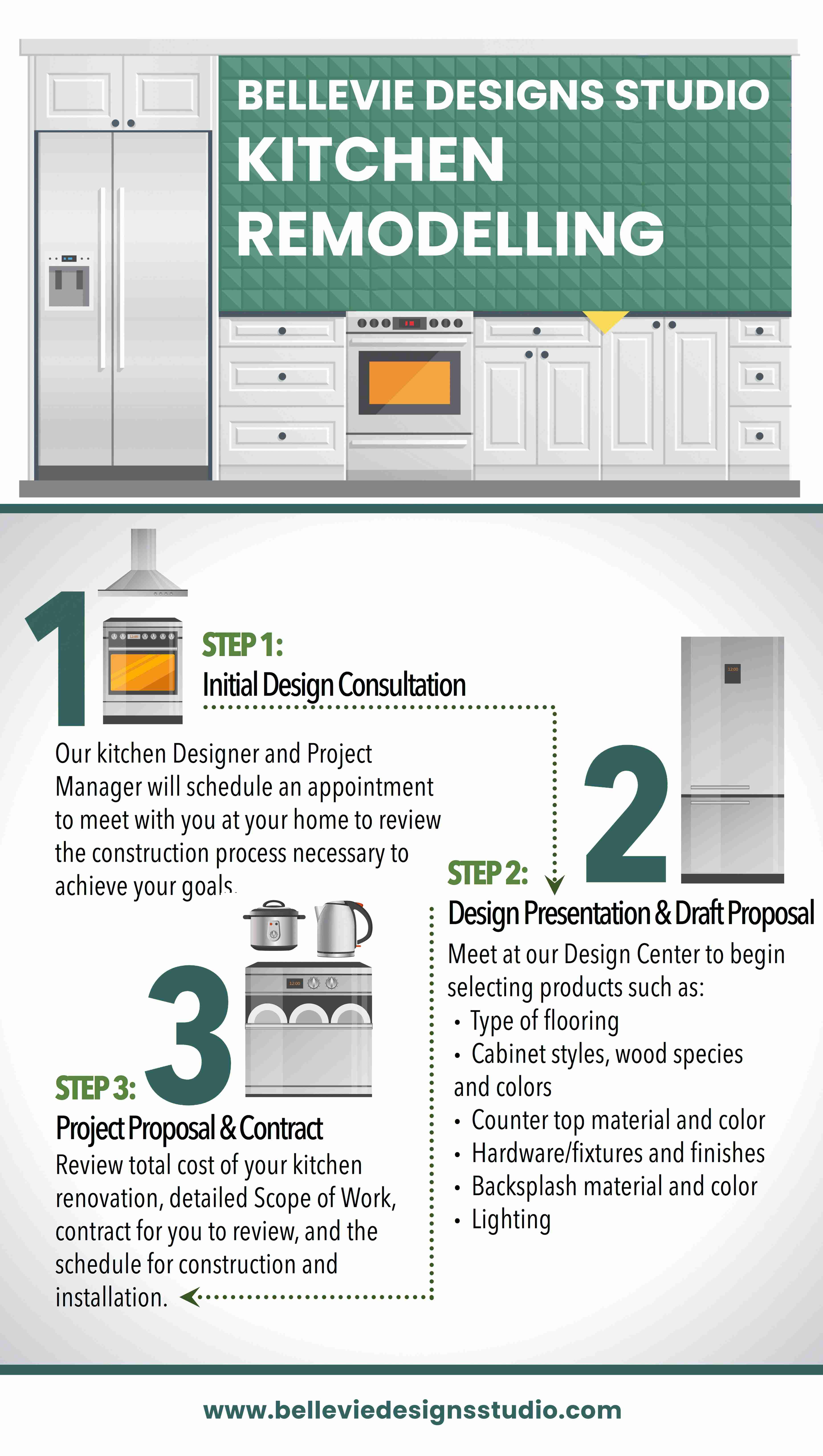 BELLEVIE DESIGNS STUDIO
KITCHEN REMODELLING

1

STEP 1:
Initial Design Consultation

Our kitchen Designer and Project Manager will schedule an appointment to meet with you at your home to review the construction process necessary to achieve your goals.

2

STEP 2:
Design Presentation & Draft Proposal

Meet at our Design Center to begin selecting products such as:
• Type of flooring
• Cabinet styles, wood species and colors
• Counter top material and color
• Hardware/fixtures and finishes
• Backsplash material and color
• Lighting

3

STEP 3:
Project Proposal & Contract

Review total cost of your kitchen renovation, detailed Scope of Work, contract for you to review, and the schedule for construction and installation.

www.belleviedesignsstudio.com