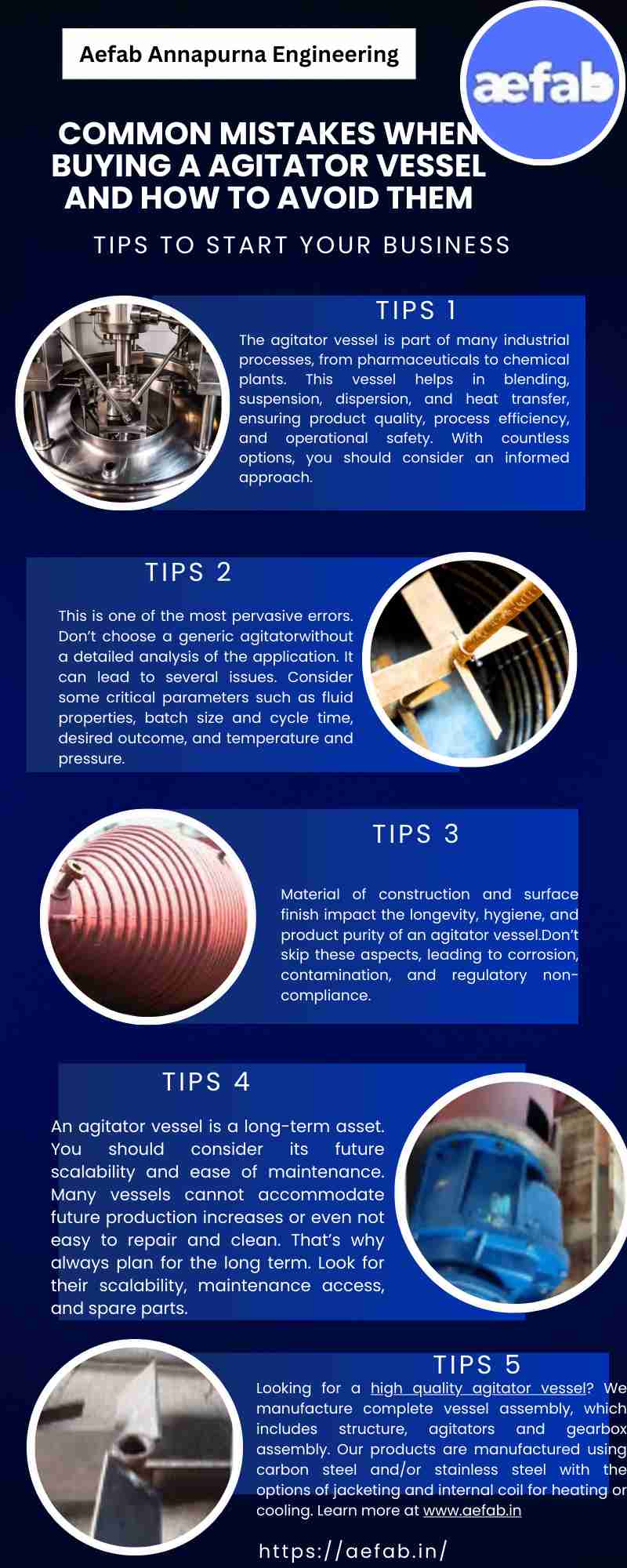 Aefab Annapurna Engineering

aefab

COMMON MISTAKES WHEN BUYING A AGITATOR VESSEL AND HOW TO AVOID THEM

TIPS TO START YOUR BUSINESS

TIPS 1

The agitator vessel is part of many industrial processes, from pharmaceuticals to chemical plants. This vessel helps in blending, suspension, dispersion, and heat transfer, ensuring product quality, process efficiency, and operational safety. With countless options, you should consider an informed approach.

TIPS 2

This is one of the most pervasive errors. Don't choose a generic agitatorwithout a detailed analysis of the application. It can lead to several issues. Consider some critical parameters such as fluid properties, batch size and cycle time, desired outcome, and temperature and pressure.

TIPS 3

Material of construction and surface finish impact the longevity, hygiene, and product purity of an agitator vessel.Don't skip these aspects, leading to corrosion, contamination, and regulatory non-compliance.

TIPS 4

An agitator vessel is a long-term asset. You should consider its future scalability and ease of maintenance. Many vessels cannot accommodate future production increases or even not easy to repair and clean. That's why always plan for the long term. Look for their scalability, maintenance access, and spare parts.

TIPS 5

Looking for a high quality agitator vessel? We manufacture complete vessel assembly, which includes structure, agitators and gearbox assembly. Our products are manufactured using carbon steel and/or stainless steel with the options of jacketing and internal coil for heating or cooling. Learn more at www.aefab.in

https://aefab.in/