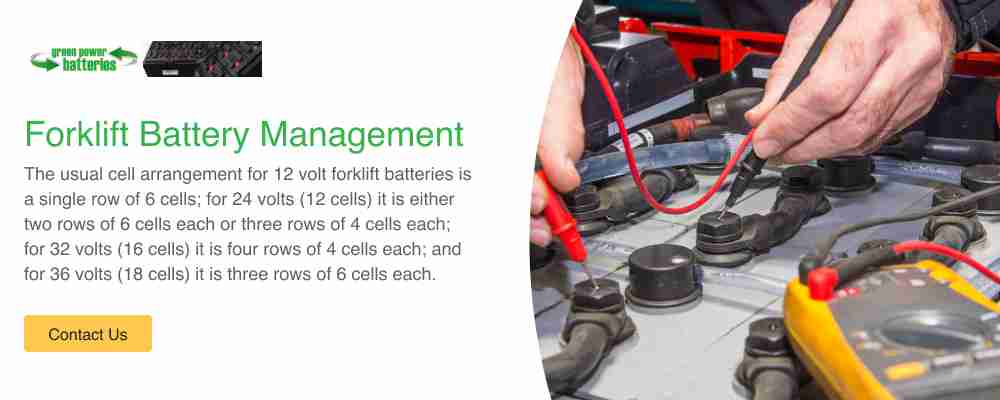 green power batteries

Forklift Battery Management

The usual cell arrangement for 12 volt forklift batteries is a single row of 6 cells; for 24 volts (12 cells) it is either two rows of 6 cells each or three rows of 4 cells each; for 32 volts (16 cells) it is four rows of 4 cells each; and for 36 volts (18 cells) it is three rows of 6 cells each.

Contact Us